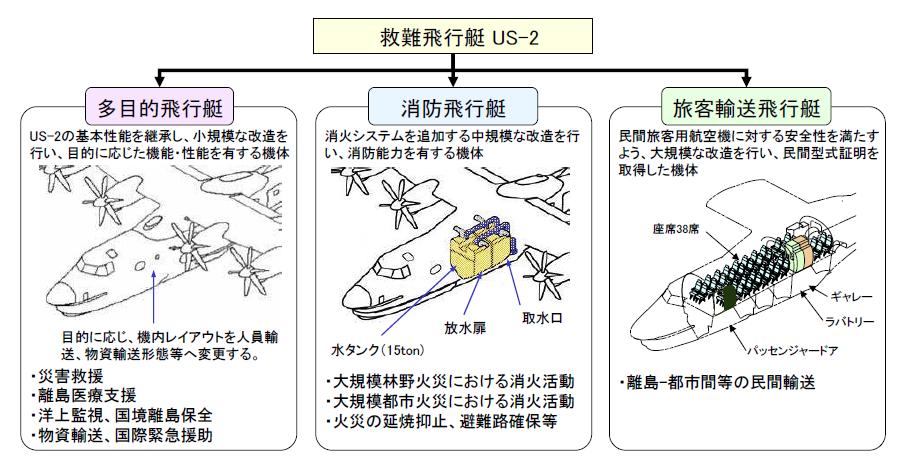 救難飛行艇 US-2

多目的飛行艇

US-2の基本性能を継承し、小規模な改造を行い、目的に応じた機能・性能を有する機体

目的に応じ、機内レイアウトを人員輸送、物資輸送形態等へ変更する。

・災害救援
・離島医療支援
・洋上監視、国境離島保全
・物資輸送、国際緊急援助

消防飛行艇

消火システムを追加する中規模な改造を行い、消防能力を有する機体

水タンク(15ton)
放水扉
取水口

・大規模林野火災における消火活動
・大規模都市火災における消火活動
・火災の延焼抑止、避難路確保等

旅客輸送飛行艇

民間旅客用航空機に対する安全性を満たすよう、大規模な改造を行い、民間型式証明を取得した機体

座席38席
ギャレー
ラバトリー
パッセンジャードア

・離島-都市間等の民間輸送