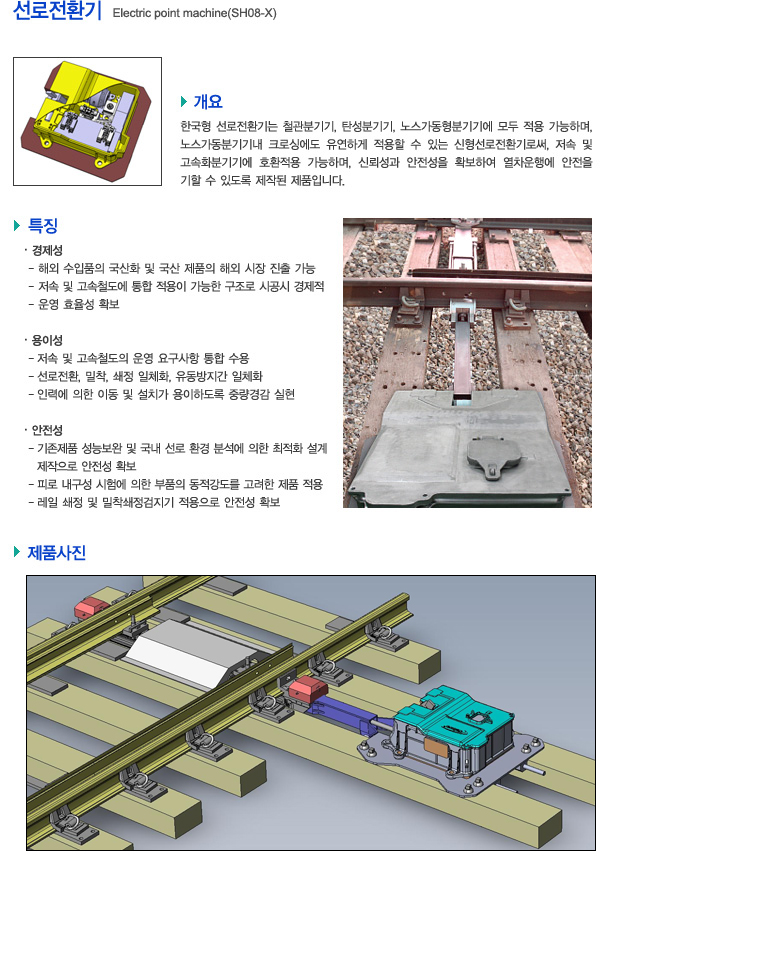 선로전환기 Electric point machine(SH08-X)

개요

한국형 선로전환기는 철관분기기, 탄성분기기, 노스가동형분기기에 모두 적용 가능하며, 노스가동분기기내 크로싱에도 유연하게 적용할 수 있는 신형선로전환기로써, 저속 및 고속화분기기에 호환적용 가능하며, 신뢰성과 안전성을 확보하여 열차운행에 안전을 기할 수 있도록 제작된 제품입니다.

특징

· 경제성
- 해외 수입품의 국산화 및 국산 제품의 해외 시장 진출 가능
- 저속 및 고속철도에 통합 적용이 가능한 구조로 시공시 경제적
- 운영 효율성 확보

· 용이성
- 저속 및 고속철도의 운영 요구사항 통합 수용
- 선로전환, 밀착, 쇄정 일체화, 유동방지간 일체화
- 인력에 의한 이동 및 설치가 용이하도록 중량경감 실현

· 안전성
- 기존제품 성능보완 및 국내 선로 환경 분석에 의한 최적화 설계 제작으로 안전성 확보
- 피로 내구성 시험에 의한 부품의 동적강도를 고려한 제품 적용
- 레일 쇄정 및 밀착쇄정검지기 적용으로 안전성 확보

제품사진